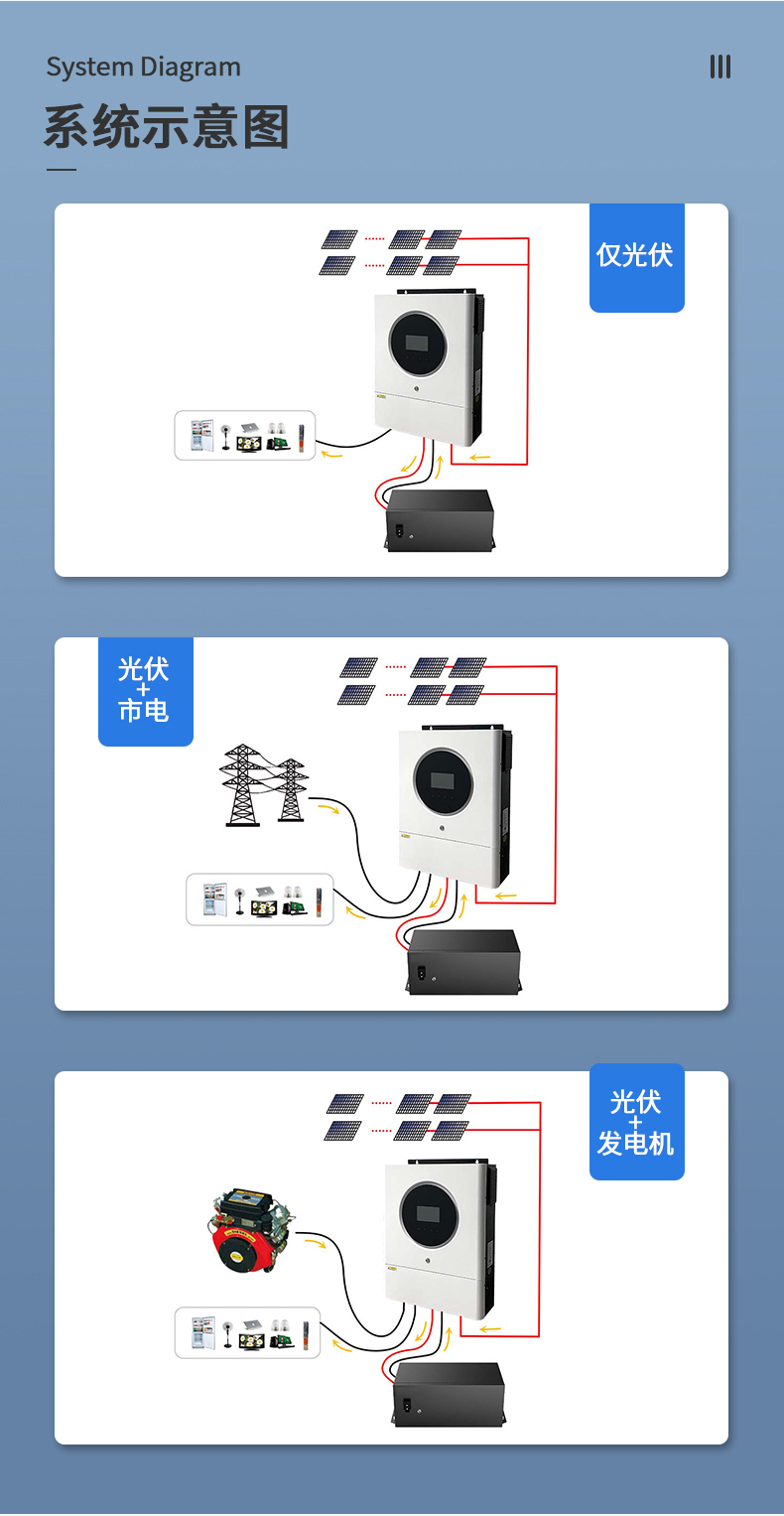 System Diagram

系统示意图

仅光伏

光伏
+
市电

光伏
+
发电机